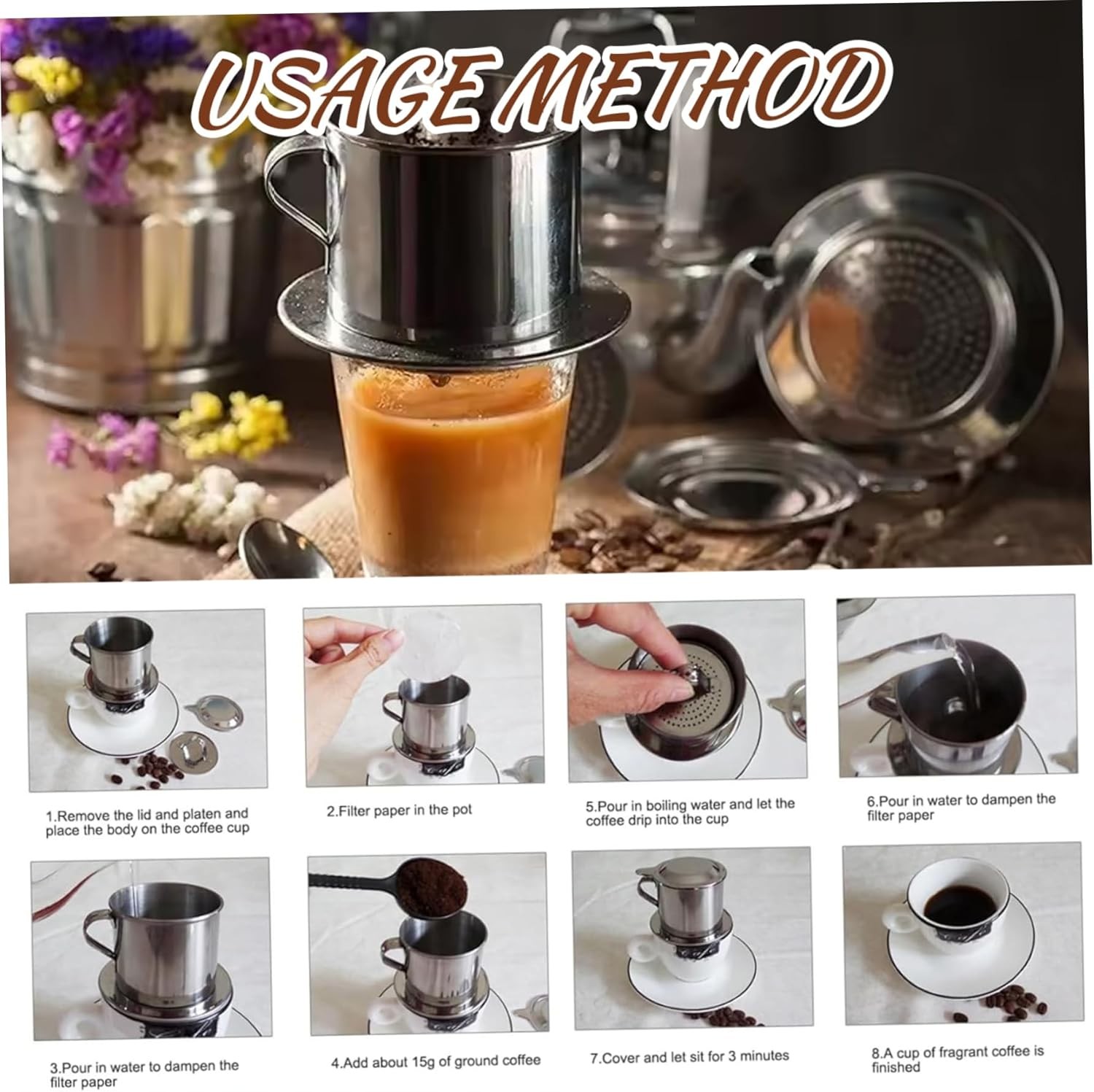 USAGE METHOD

1.Remove the lid and platen and place the body on the coffee cup

2.Filter paper in the pot

5.Pour in boiling water and let the coffee drip into the cup

6.Pour in water to dampen the filter paper

3.Pour in water to dampen the filter paper

4.Add about 15g of ground coffee

7.Cover and let sit for 3 minutes

8.A cup of fragrant coffee is finished