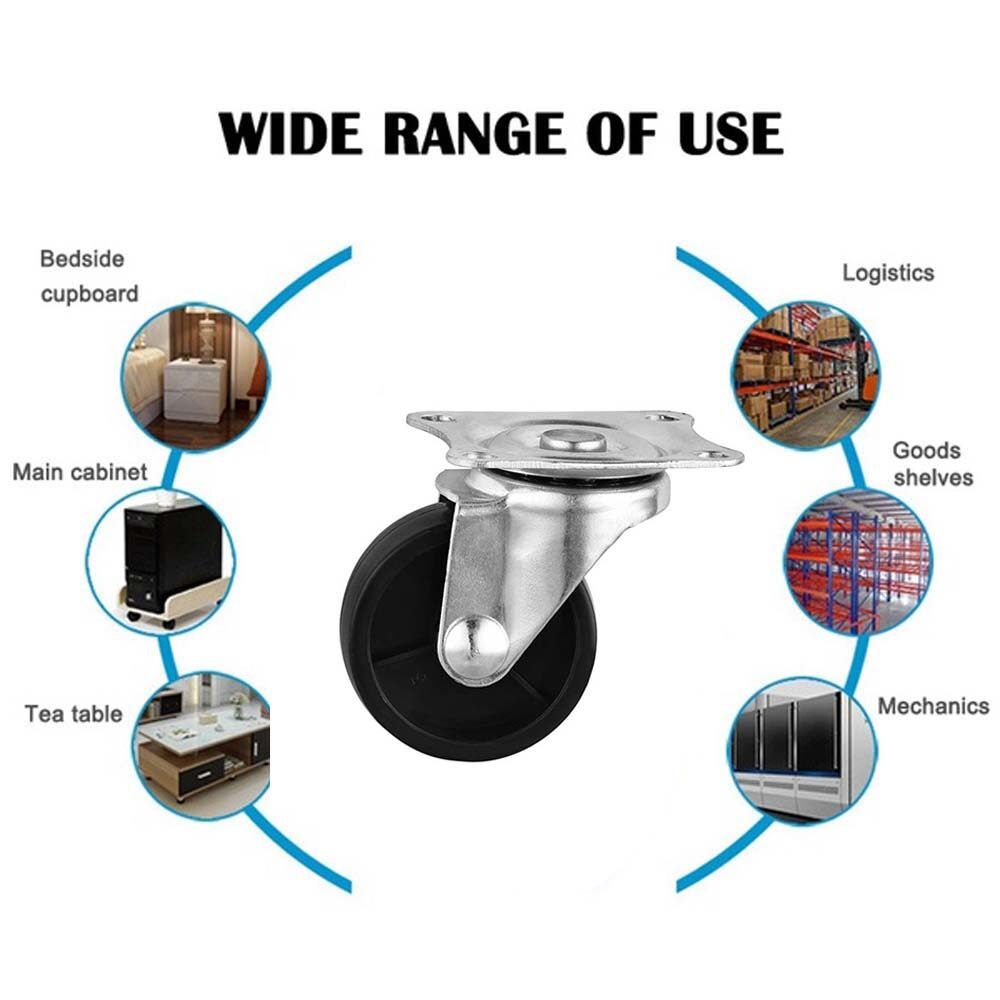 WIDE RANGE OF USE

Bedside cupboard

Main cabinet

Tea table

Logistics

Goods shelves

Mechanics